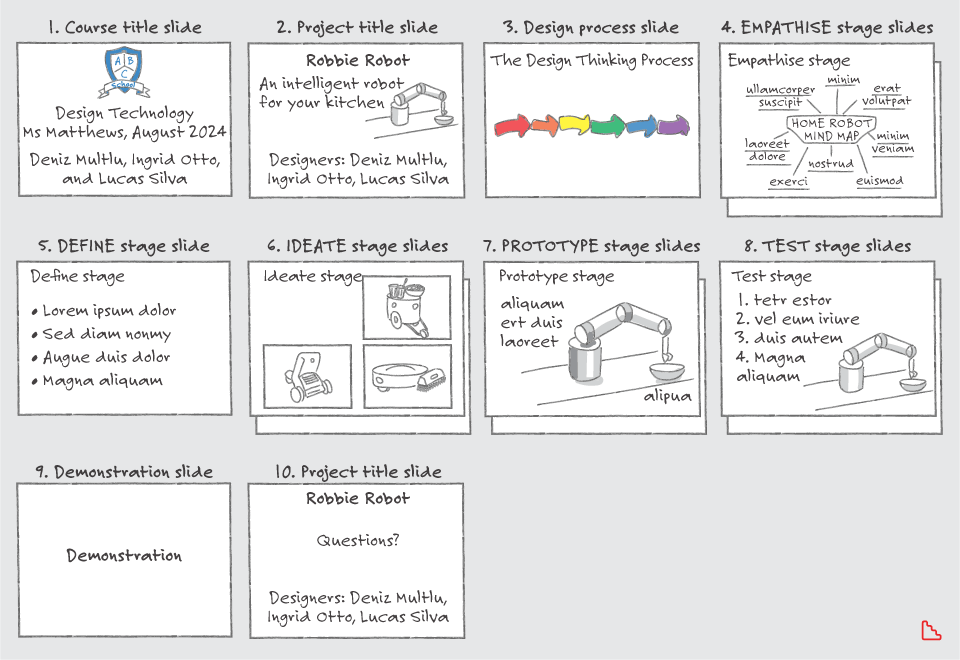 1. Course title slide

A B C School

Design Technology
Ms Matthews, August 2024

Deniz Multlu, Ingrid Otto, and Lucas Silva

2. Project title slide

Robbie Robot

An intelligent robot for your kitchen

Designers: Deniz Multlu, Ingrid Otto, Lucas Silva

3. Design process slide

The Design Thinking Process

4. EMPATHISE stage slides

Empathise stage

ullamcorper suscipit
minim
erat volutpat
HOME ROBOT MIND MAP
laoreet dolore
minim veniam
nostrud
exerci
euismod

5. DEFINE stage slide

Define stage

• Lorem ipsum dolor
• Sed diam nonmy
• Augue duis dolor
• Magna aliquam

6. IDEATE stage slides

Ideate stage

7. PROTOTYPE stage slides

Prototype stage

aliquam
ert duis
laoreet

alipua

8. TEST stage slides

Test stage

1. tetr estor
2. vel eum iriure
3. duis autem
4. Magna aliquam

9. Demonstration slide

Demonstration

10. Project title slide

Robbie Robot

Questions?

Designers: Deniz Multlu, Ingrid Otto, Lucas Silva